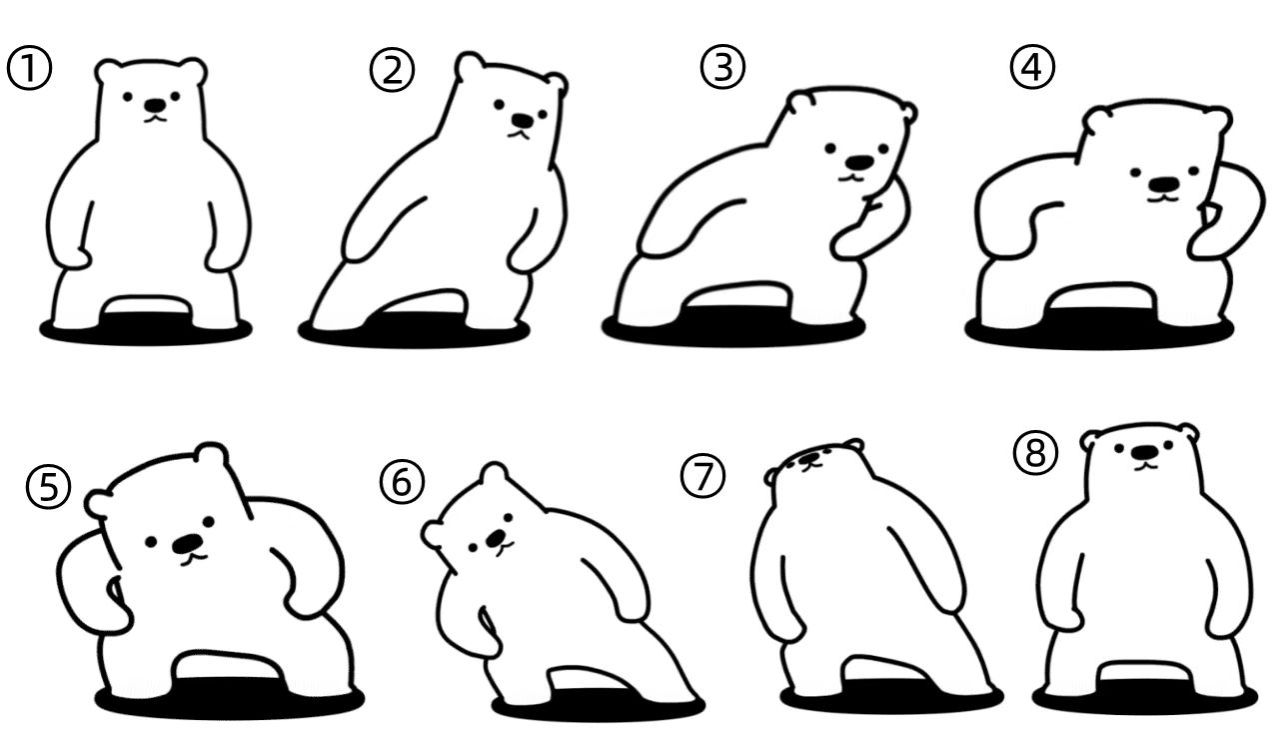 ①
②
③
④
⑤
⑥
⑦
⑧