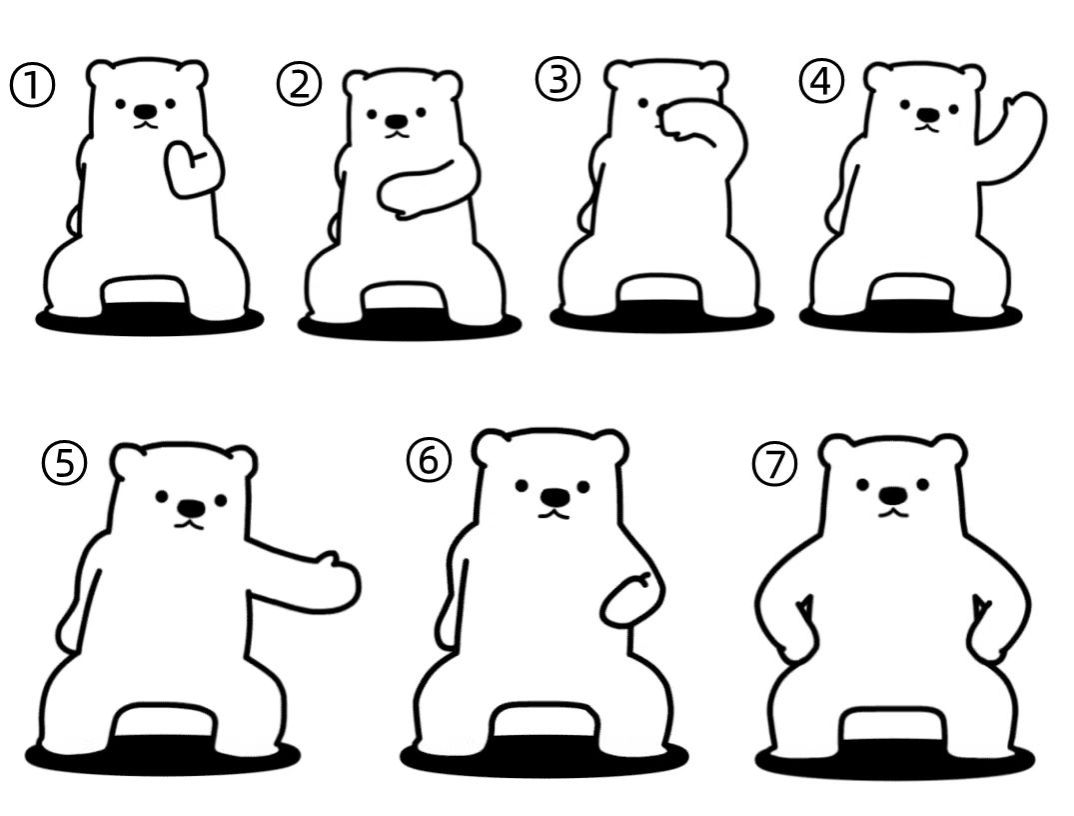 ①
②
③
④
⑤
⑥
⑦