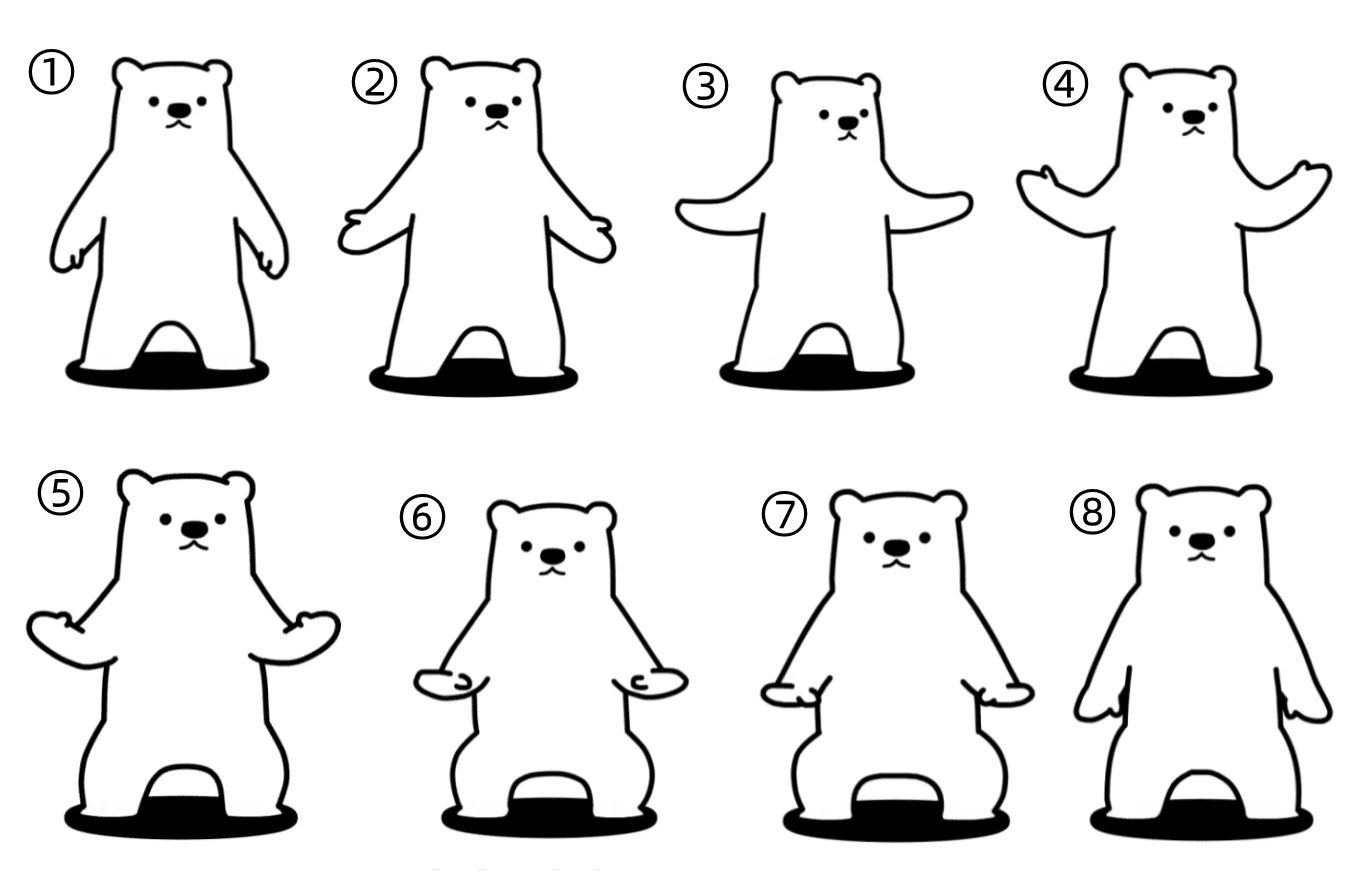 ①
②
③
④
⑤
⑥
⑦
⑧