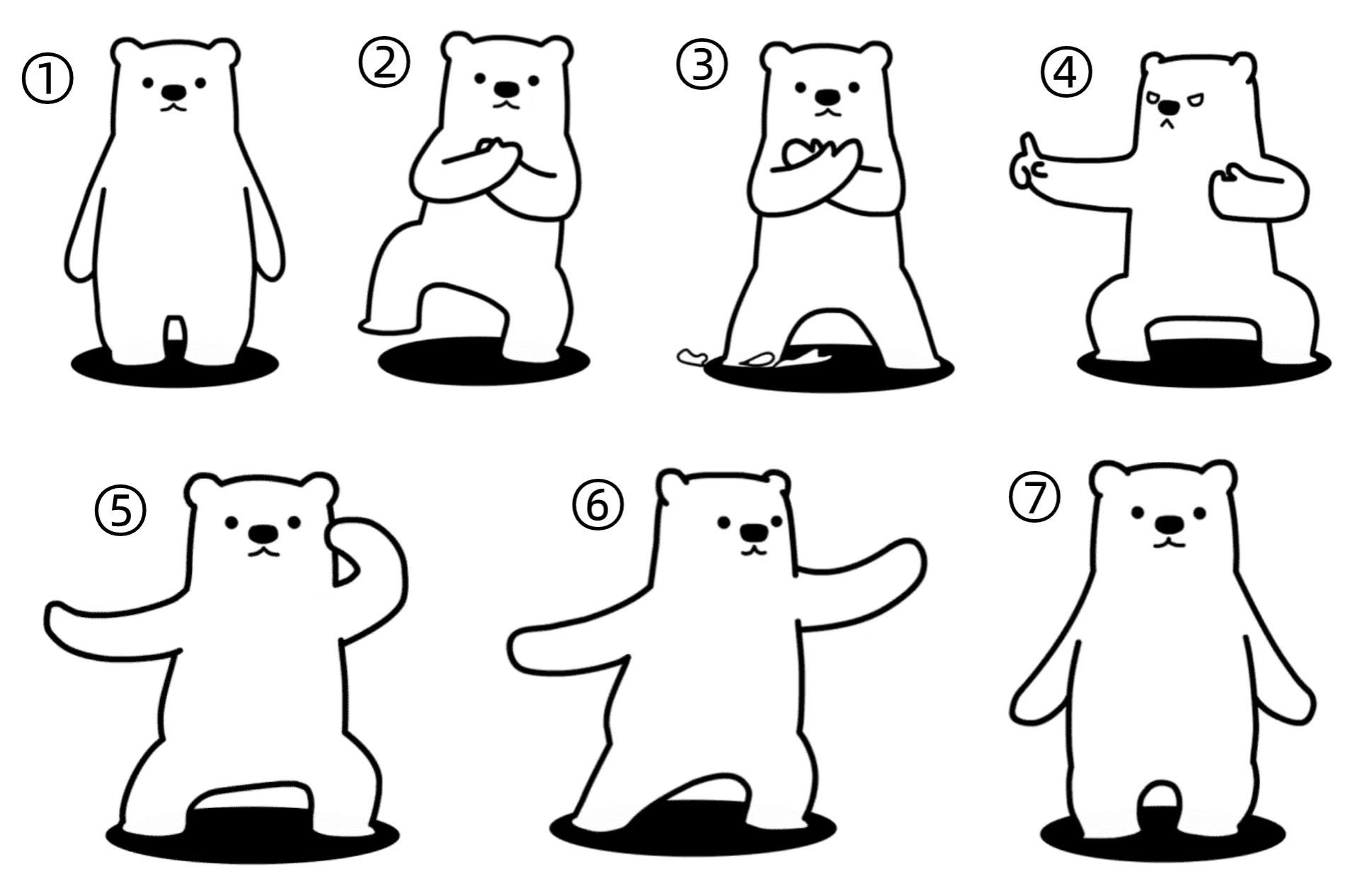 ①
②
③
④
⑤
⑥
⑦